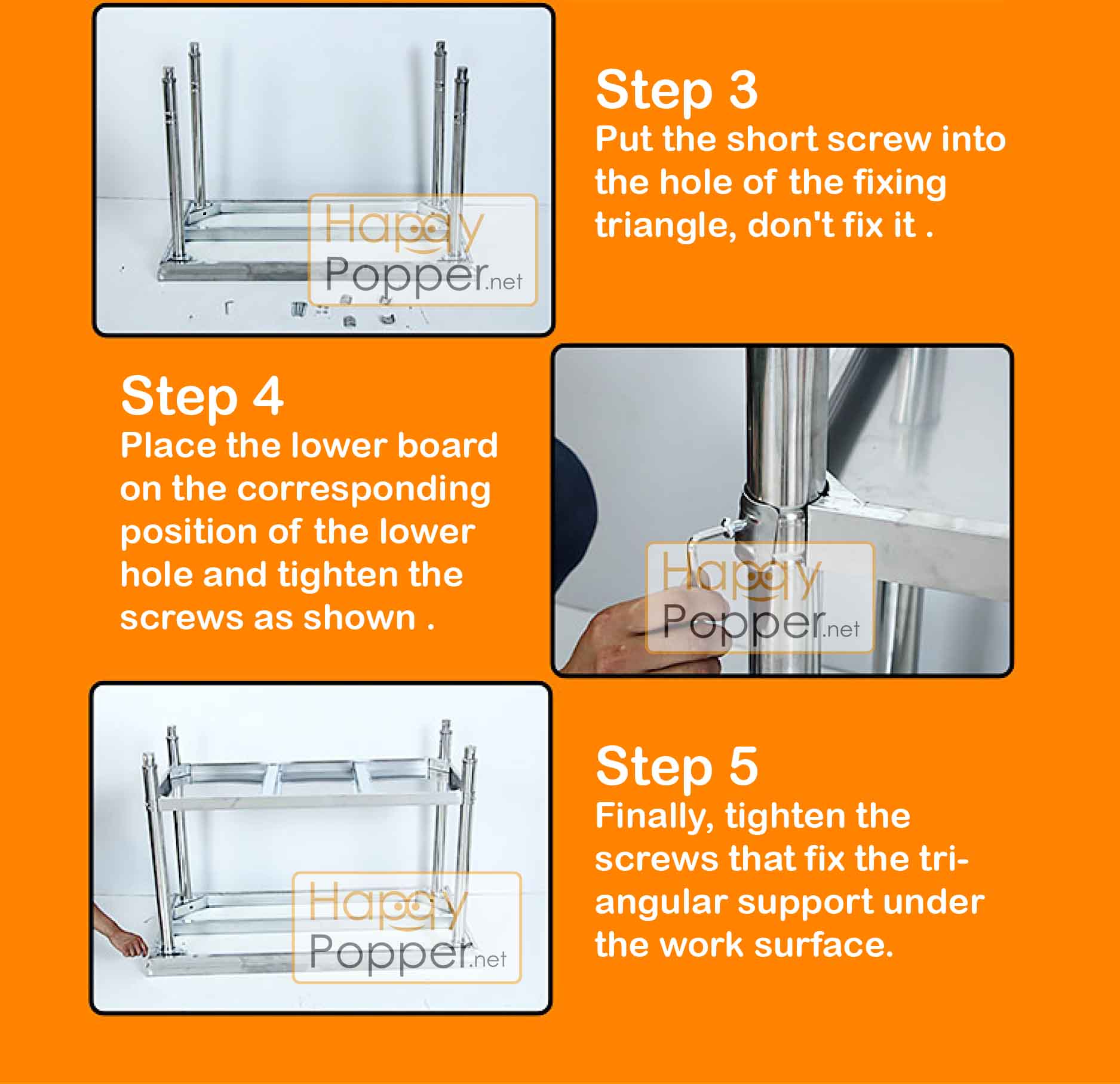 Happy Popper.net

Step 3
Put the short screw into the hole of the fixing triangle, don't fix it .

Step 4
Place the lower board on the corresponding position of the lower hole and tighten the screws as shown .

Happy Popper.net

Happy Popper.net

Step 5
Finally, tighten the screws that fix the triangular support under the work surface.